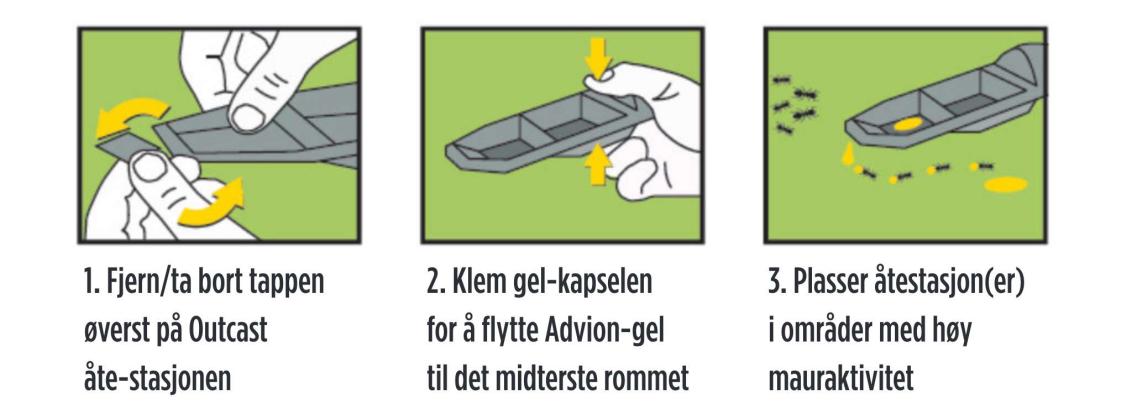 1. Fjern/ta bort tappen øverst på Outcast åte-stasjonen

2. Klem gel-kapselen for å flytte Advion-gel til det midterste rommet

3. Plasser åtestasjon(er) i områder med høy mauraktivitet